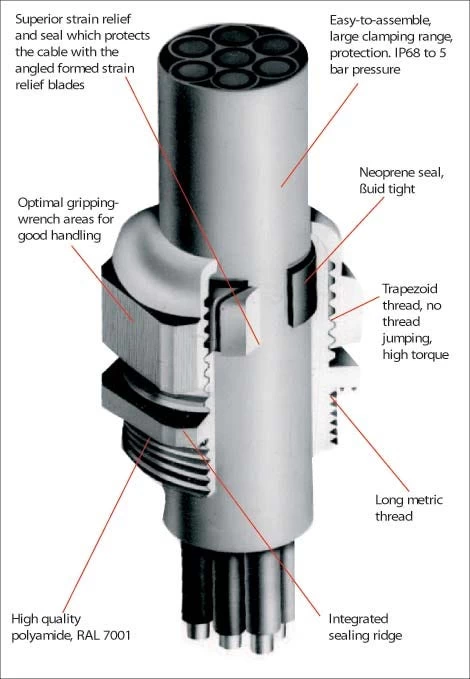 Superior strain relief and seal which protects the cable with the angled formed strain relief blades

Easy-to-assemble, large clamping range, protection. IP68 to 5 bar pressure

Neoprene seal, ßuid tight

Optimal gripping-wrench areas for good handling

Trapezoid thread, no thread jumping, high torque

Long metric thread

High quality polyamide, RAL 7001

Integrated sealing ridge