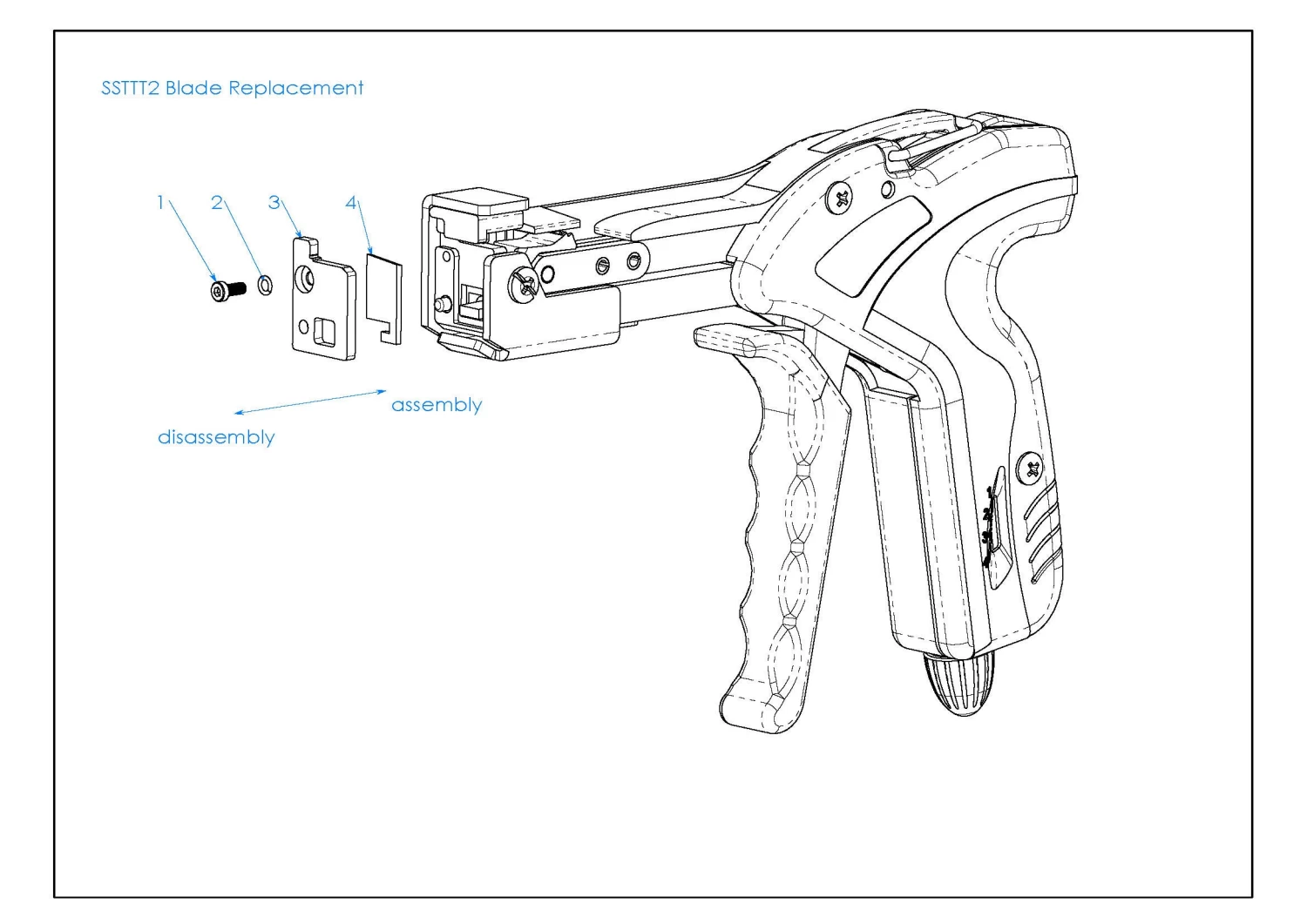 SSTTT2 Blade Replacement

1
2
3
4

assembly

disassembly